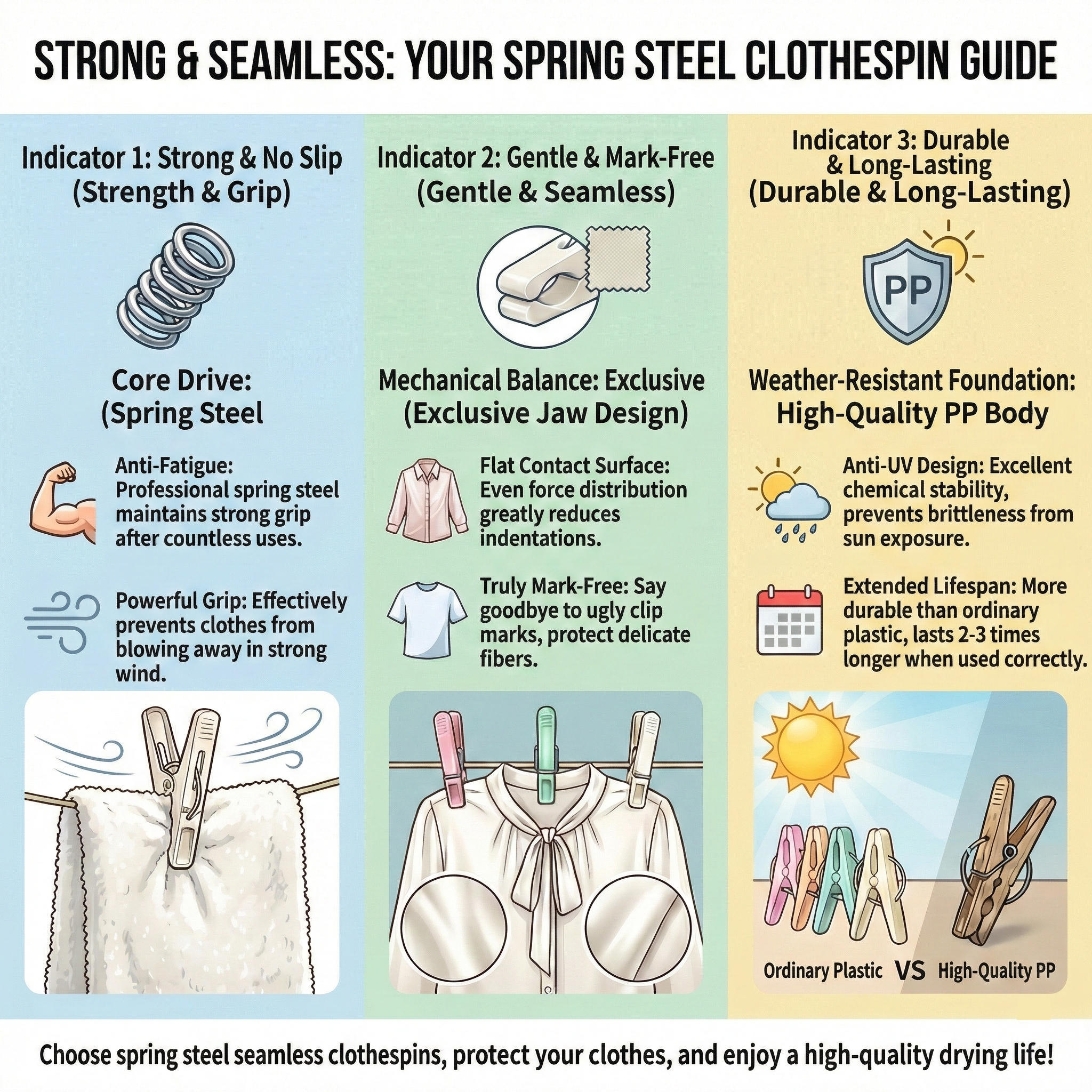 STRONG & SEAMLESS: YOUR SPRING STEEL CLOTHESPIN GUIDE

Indicator 1: Strong & No Slip (Strength & Grip)

Core Drive: (Spring Steel

Anti-Fatigue: Professional spring steel maintains strong grip after countless uses.

Powerful Grip: Effectively prevents clothes from blowing away in strong wind.

Indicator 2: Gentle & Mark-Free (Gentle & Seamless)

Mechanical Balance: Exclusive (Exclusive Jaw Design)

Flat Contact Surface: Even force distribution greatly reduces indentations.

Truly Mark-Free: Say goodbye to ugly clip marks, protect delicate fibers.

Indicator 3: Durable & Long-Lasting (Durable & Long-Lasting)

PP

Weather-Resistant Foundation: High-Quality PP Body

Anti-UV Design: Excellent chemical stability, prevents brittleness from sun exposure.

Extended Lifespan: More durable than ordinary plastic, lasts 2-3 times longer when used correctly.

Ordinary Plastic VS High-Quality PP

Choose spring steel seamless clothespins, protect your clothes, and enjoy a high-quality drying life!