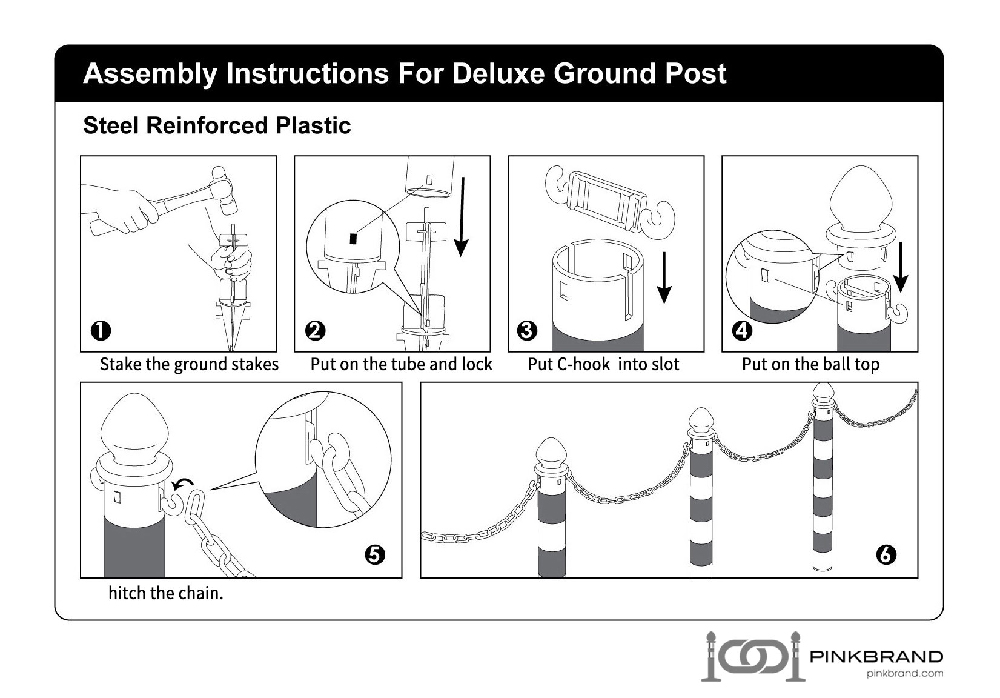 Assembly Instructions For Deluxe Ground Post

Steel Reinforced Plastic

❶
Stake the ground stakes

❷
Put on the tube and lock

❸
Put C-hook into slot

❹
Put on the ball top

❺
hitch the chain.

❻

PINKBRAND
pinkbrand.com